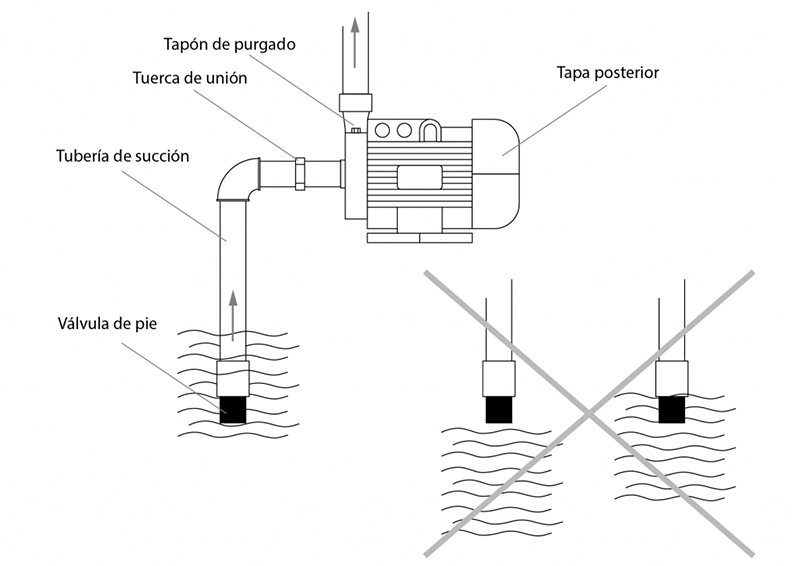 Tapón de purgado

Tuerca de unión

Tapa posterior

Tubería de succión

Válvula de pie